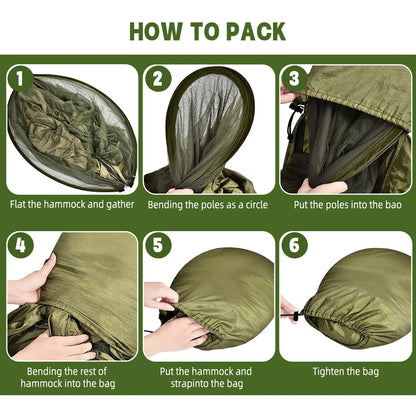 HOW TO PACK

1
Flat the hammock and gather

2
Bending the poles as a circle

3
Put the poles into the bao

4
Bending the rest of hammock into the bag

5
Put the hammock and strapinto the bag

6
Tighten the bag