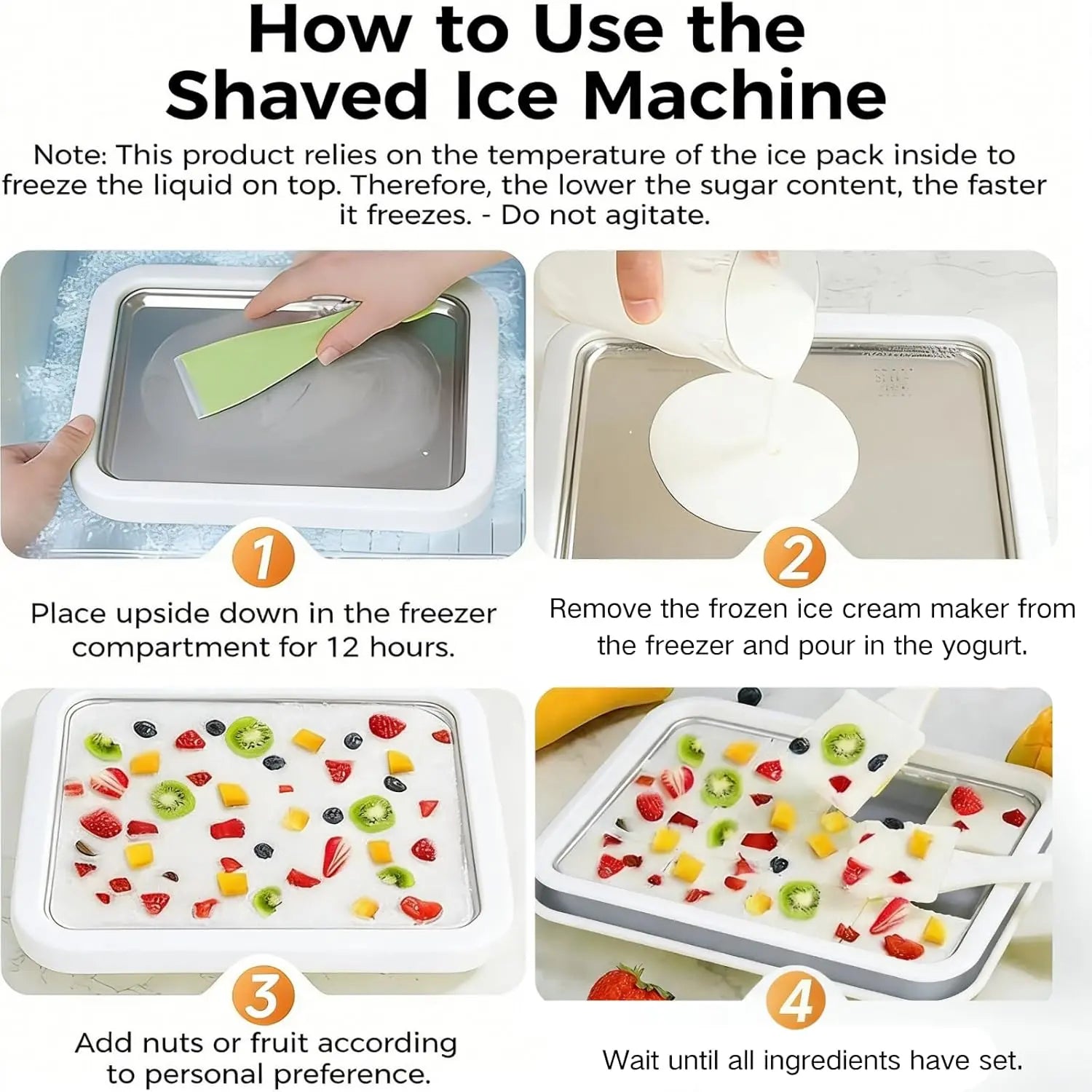 How to Use the Shaved Ice Machine

Note: This product relies on the temperature of the ice pack inside to freeze the liquid on top. Therefore, the lower the sugar content, the faster it freezes. - Do not agitate.

1

Place upside down in the freezer compartment for 12 hours.

2

Remove the frozen ice cream maker from the freezer and pour in the yogurt.

3

Add nuts or fruit according to personal preference.

4

Wait until all ingredients have set.