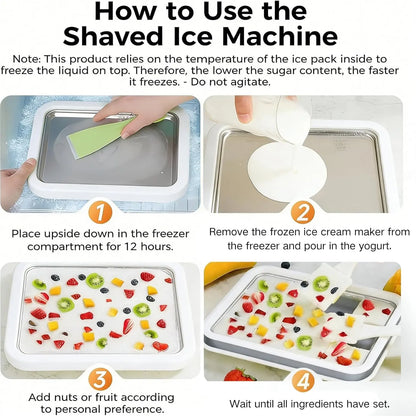 How to Use the Shaved Ice Machine

Note: This product relies on the temperature of the ice pack inside to freeze the liquid on top. Therefore, the lower the sugar content, the faster it freezes. - Do not agitate.

1

Place upside down in the freezer compartment for 12 hours.

2

Remove the frozen ice cream maker from the freezer and pour in the yogurt.

3

Add nuts or fruit according to personal preference.

4

Wait until all ingredients have set.